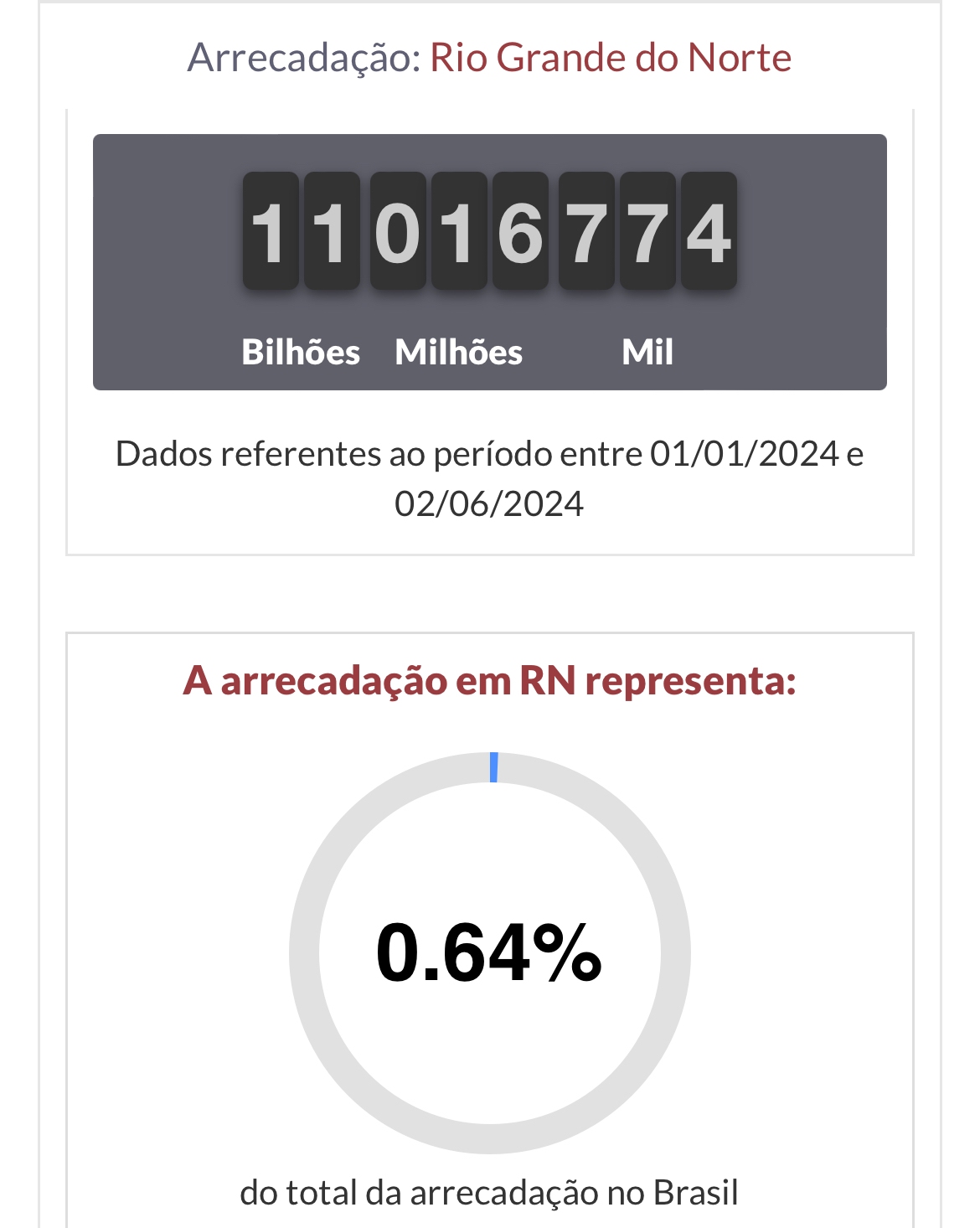 Arrecadação: Rio Grande do Norte

11016774

Bilhões Milhões Mil

Dados referentes ao período entre 01/01/2024 e 02/06/2024

A arrecadação em RN representa:

0.64%

do total da arrecadação no Brasil